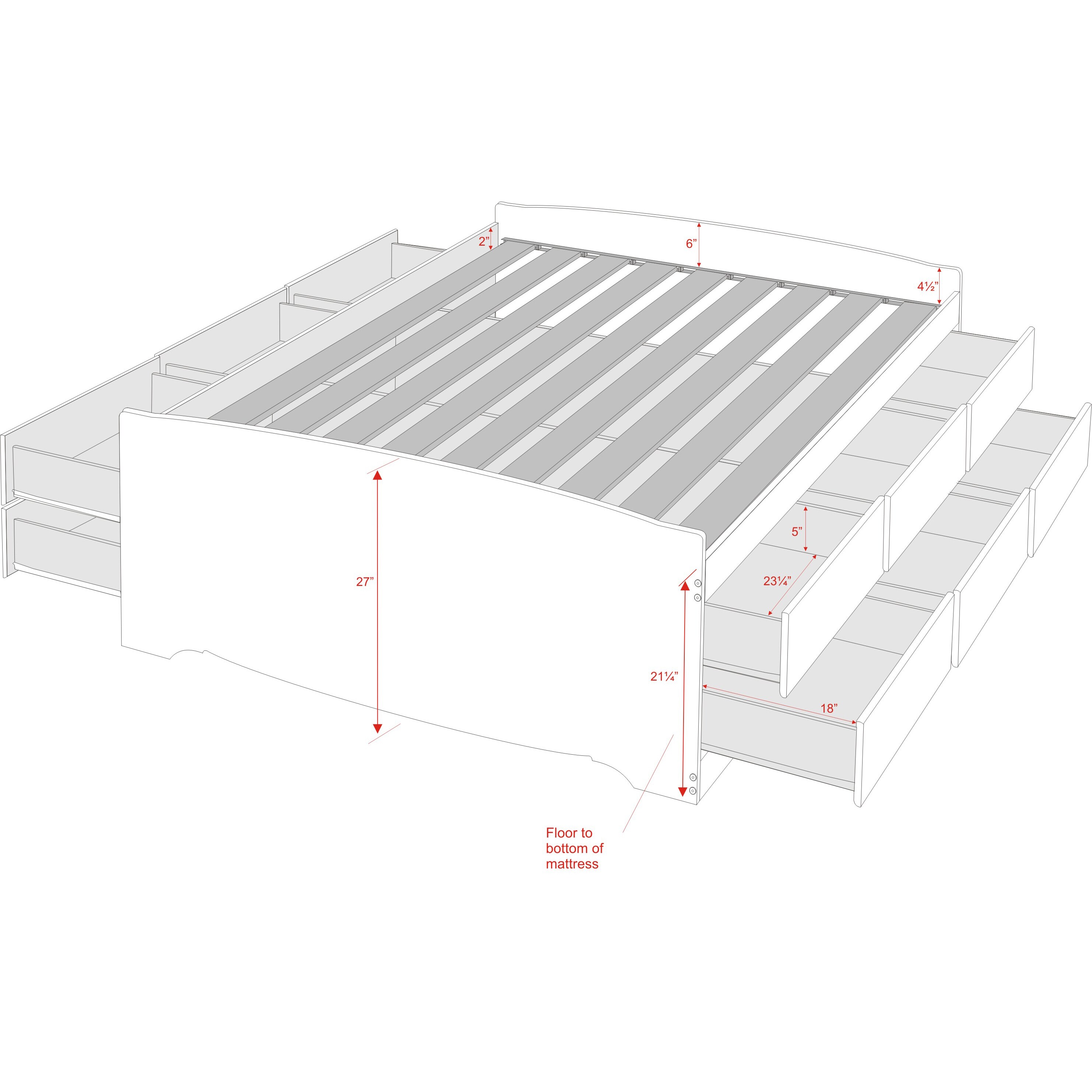 2”

6”

4½”

5”

23¼”

27”

21¼”

18”

Floor to bottom of mattress