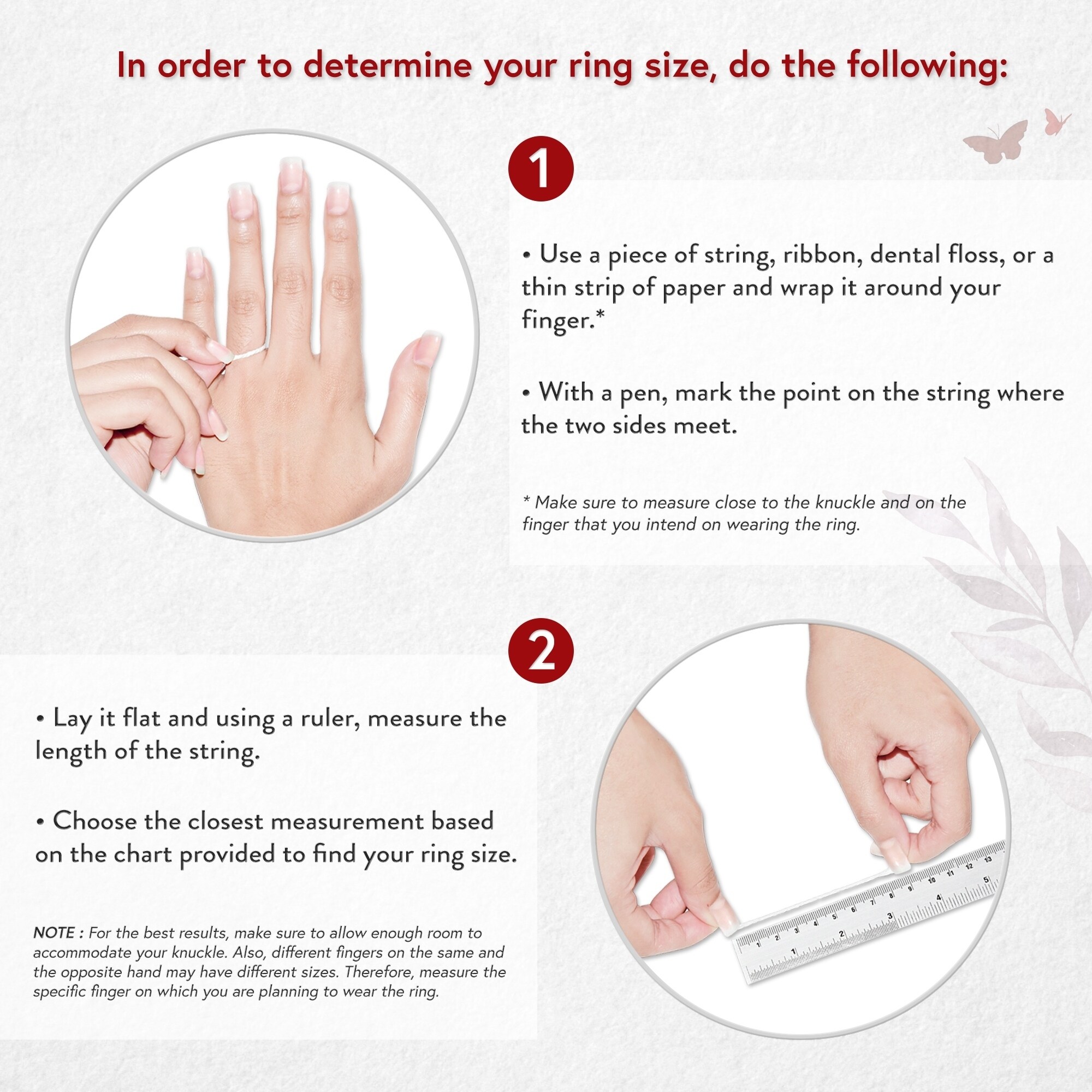 In order to determine your ring size, do the following:

1

• Use a piece of string, ribbon, dental floss, or a thin strip of paper and wrap it around your finger.*

• With a pen, mark the point on the string where the two sides meet.

* Make sure to measure close to the knuckle and on the finger that you intend on wearing the ring.

2

• Lay it flat and using a ruler, measure the length of the string.

• Choose the closest measurement based on the chart provided to find your ring size.

NOTE : For the best results, make sure to allow enough room to accommodate your knuckle. Also, different fingers on the same and the opposite hand may have different sizes. Therefore, measure the specific finger on which you are planning to wear the ring.

1 2 3 4 5 6 7 8 9 10 11 12 13
1 2 3 4 5