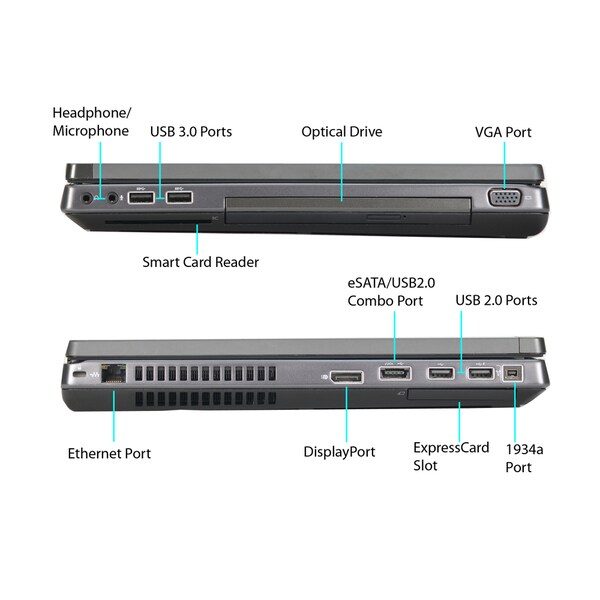 Headphone/
Microphone

USB 3.0 Ports

Optical Drive

VGA Port

Smart Card Reader

eSATA/USB2.0
Combo Port

USB 2.0 Ports

Ethernet Port

DisplayPort

ExpressCard
Slot

1934a
Port