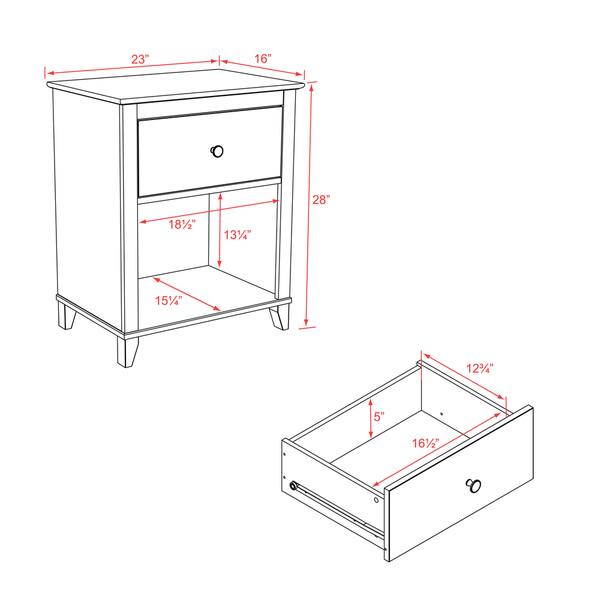 23"
16"
28"
18½"
13¼"
15¼"
12¾"
5"
16½"