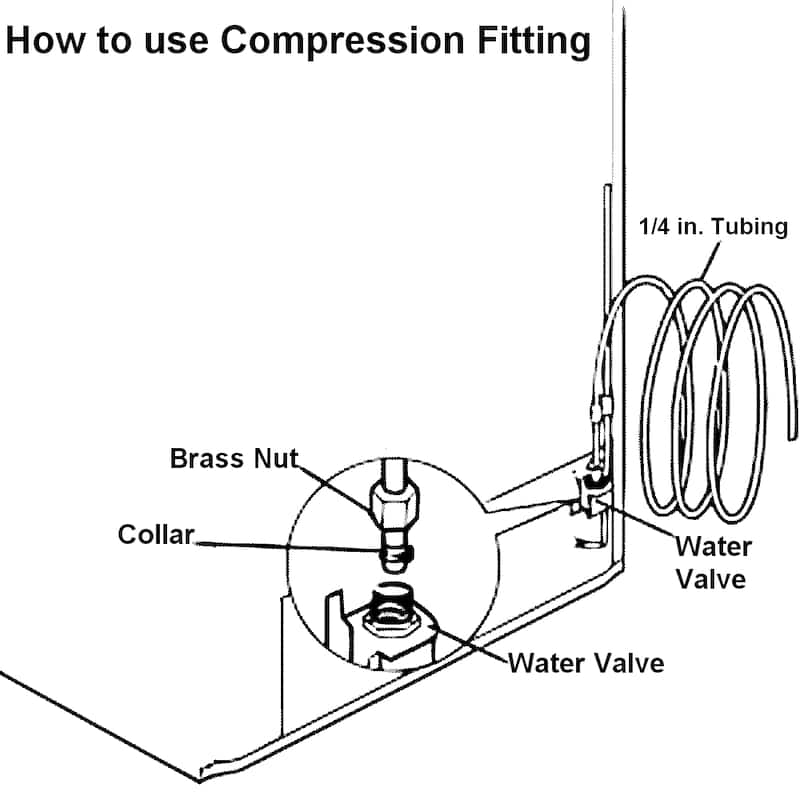 How to use Compression Fitting

1/4 in. Tubing

Brass Nut

Collar

Water Valve

Water Valve