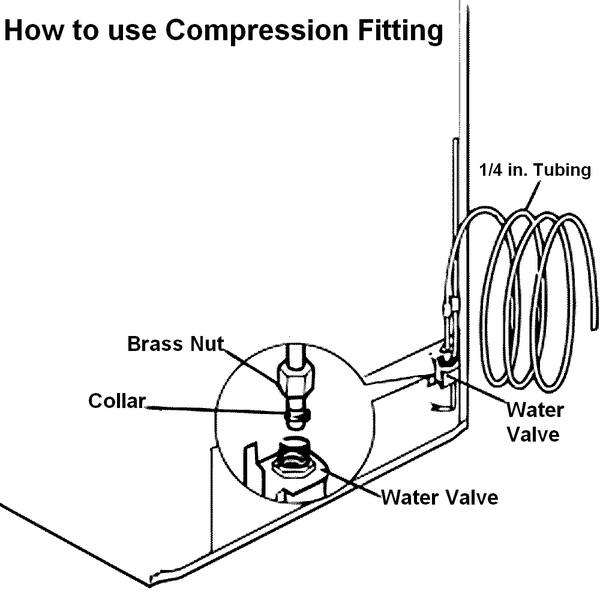 How to use Compression Fitting

1/4 in. Tubing

Brass Nut

Collar

Water Valve

Water Valve