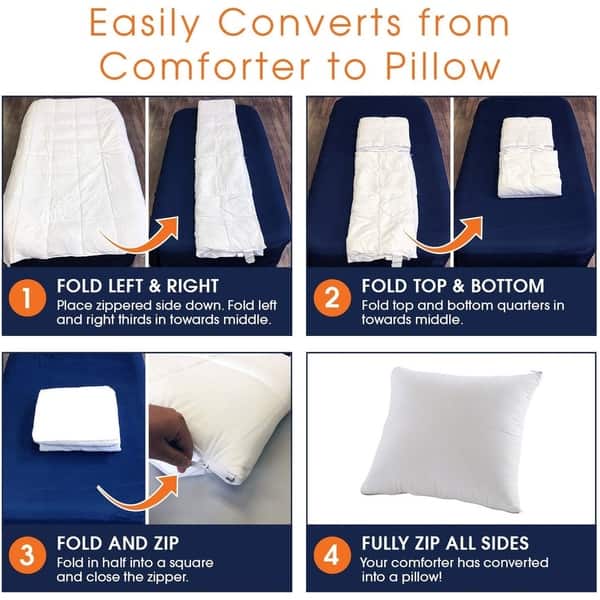 Easily Converts from Comforter to Pillow

1 FOLD LEFT & RIGHT
Place zippered side down. Fold left and right thirds in towards middle.

2 FOLD TOP & BOTTOM
Fold top and bottom quarters in towards middle.

3 FOLD AND ZIP
Fold in half into a square and close the zipper.

4 FULLY ZIP ALL SIDES
Your comforter has converted into a pillow!