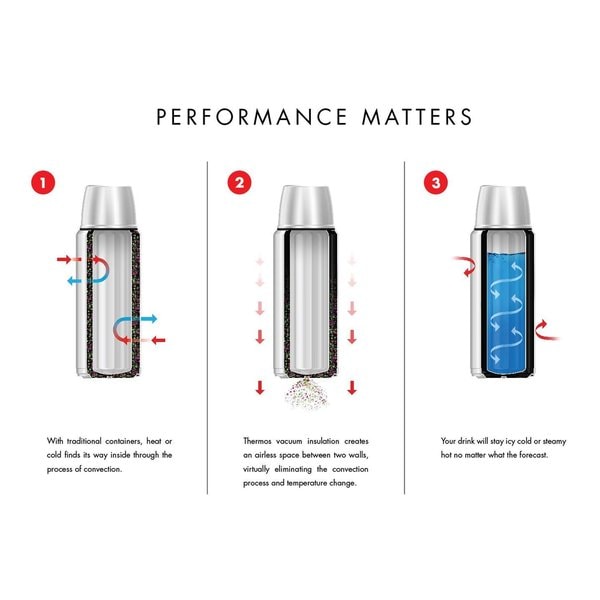 PERFORMANCE MATTERS

1

With traditional containers, heat or cold finds its way inside through the process of convection.

2

Thermos vacuum insulation creates an airless space between two walls, virtually eliminating the convection process and temperature change.

3

Your drink will stay icy cold or steamy hot no matter what the forecast.