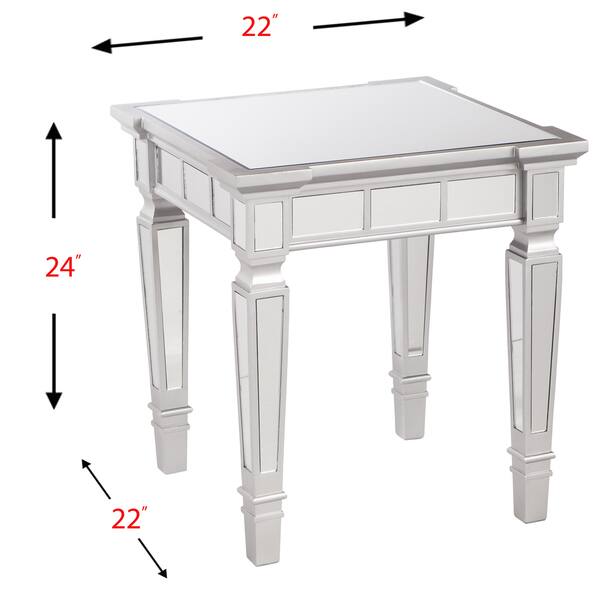 22″

24″

22″