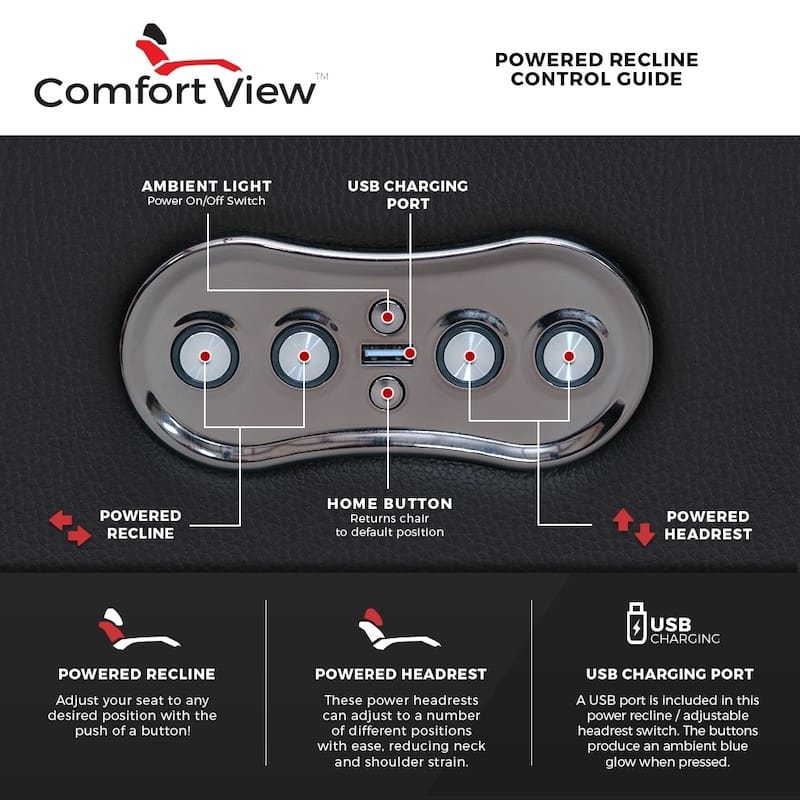 Comfort View™

POWERED RECLINE CONTROL GUIDE

AMBIENT LIGHT
Power On/Off Switch

USB CHARGING PORT

POWERED RECLINE

HOME BUTTON
Returns chair to default position

POWERED HEADREST

POWERED RECLINE
Adjust your seat to any desired position with the push of a button!

POWERED HEADREST
These power headrests can adjust to a number of different positions with ease, reducing neck and shoulder strain.

USB CHARGING

USB CHARGING PORT
A USB port is included in this power recline / adjustable headrest switch. The buttons produce an ambient blue glow when pressed.