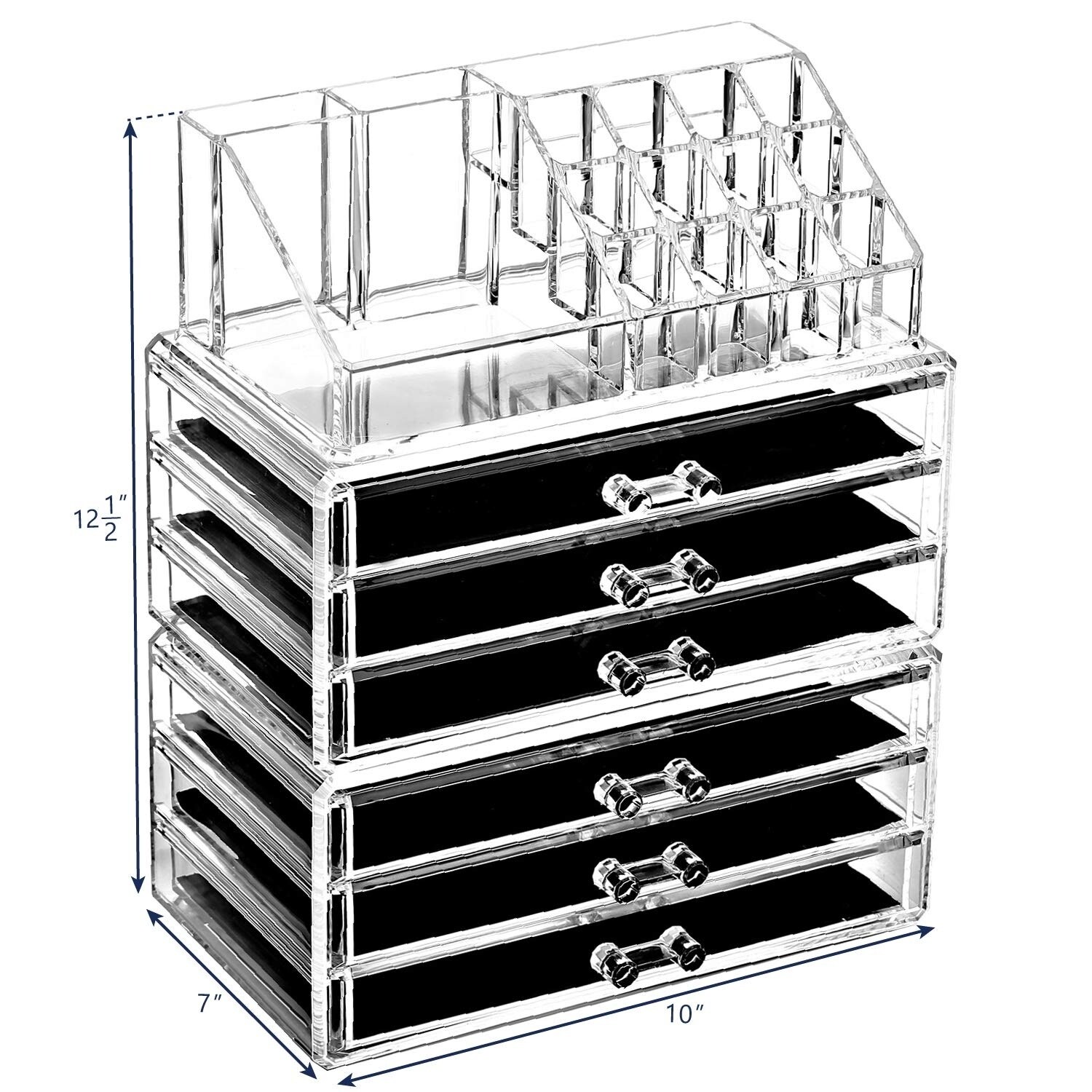 $12\frac{1}{2}''$

$7''$

$10''$