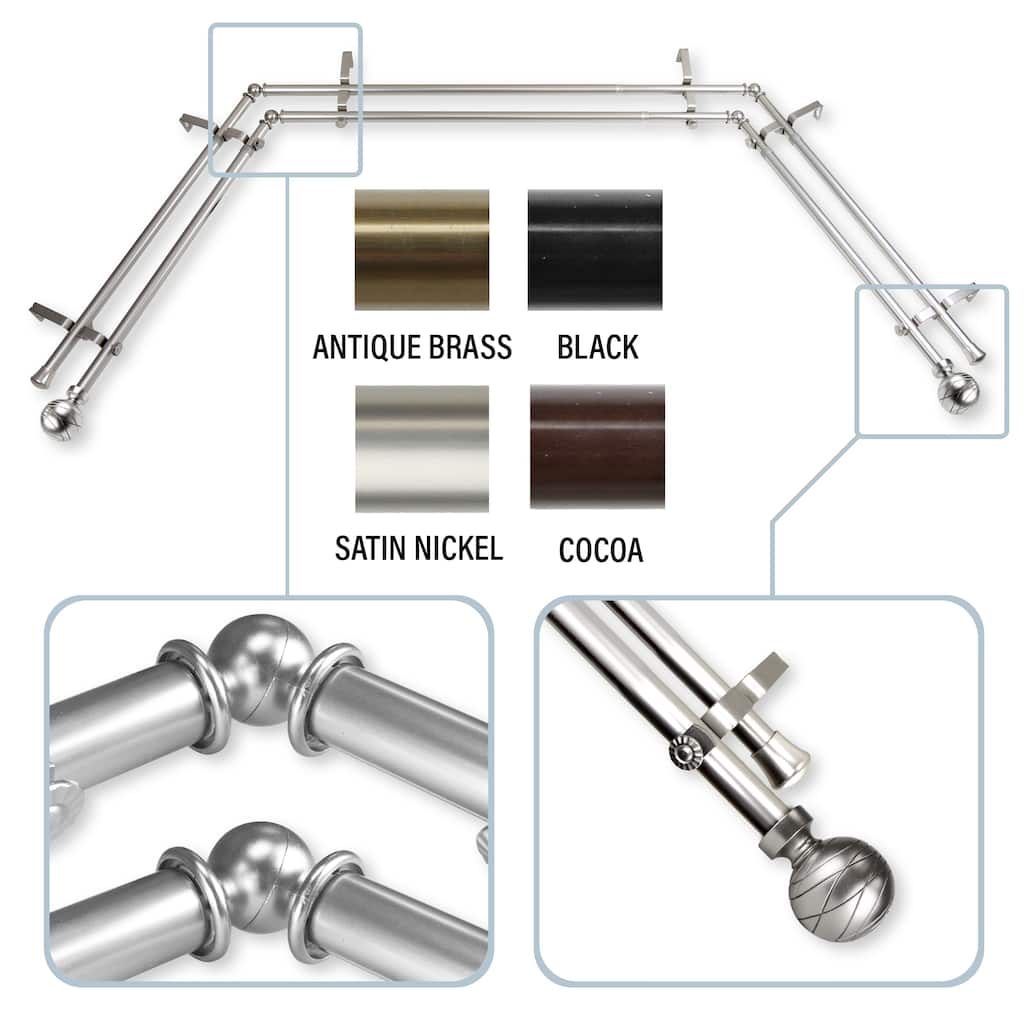 ANTIQUE BRASS
BLACK
SATIN NICKEL
COCOA