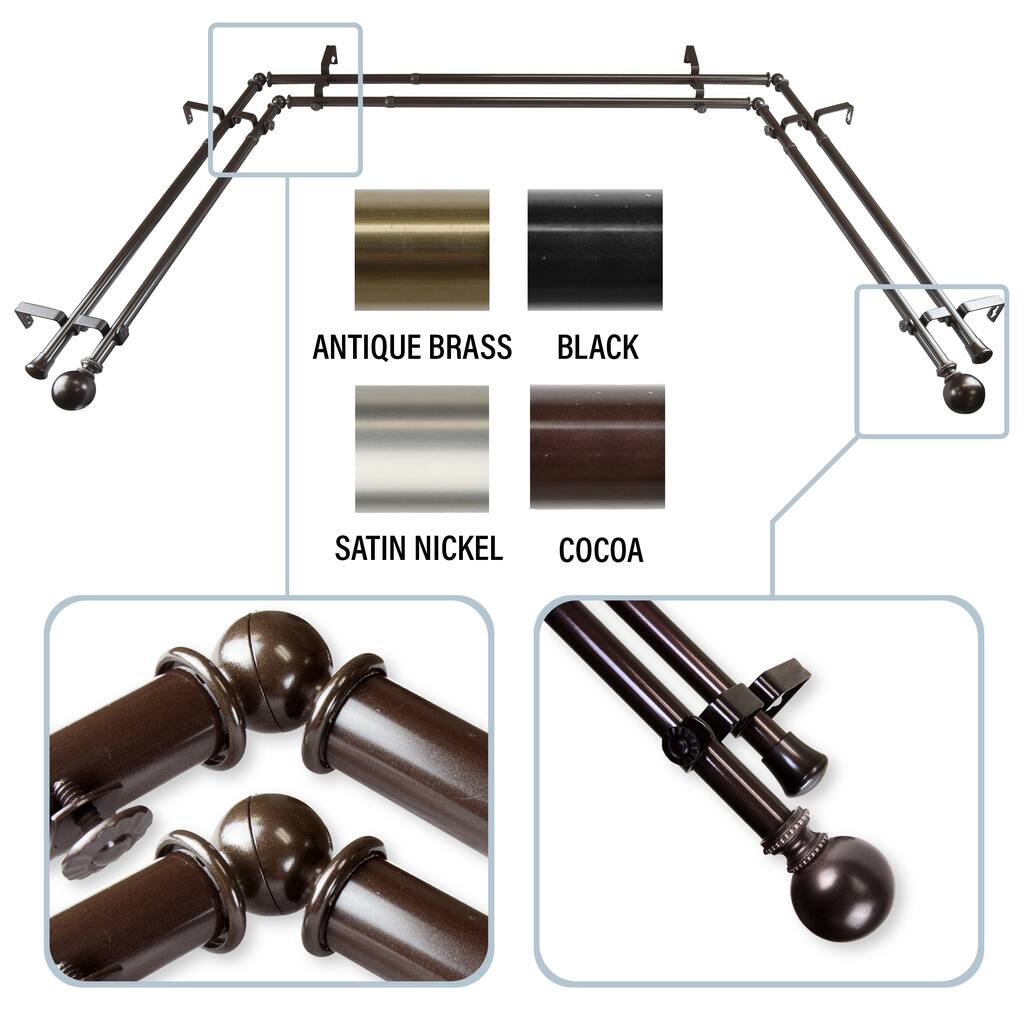 ANTIQUE BRASS BLACK

SATIN NICKEL COCOA