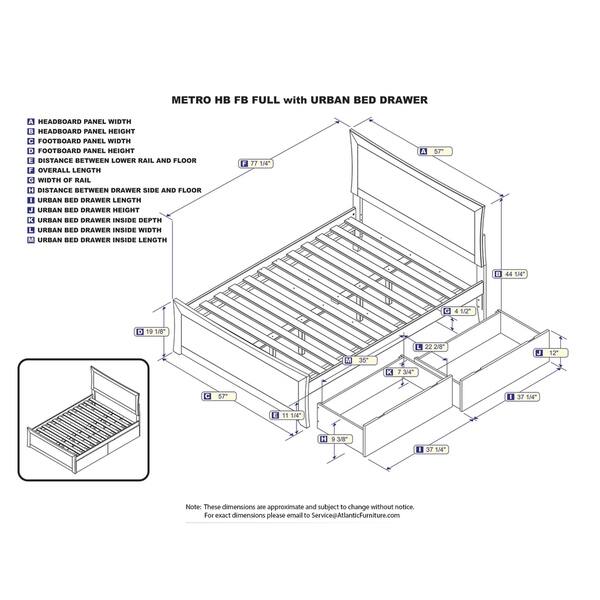 METRO HB FB FULL with URBAN BED DRAWER

A HEADBOARD PANEL WIDTH
B HEADBOARD PANEL HEIGHT
C FOOTBOARD PANEL WIDTH
D FOOTBOARD PANEL HEIGHT
E DISTANCE BETWEEN LOWER RAIL AND FLOOR
F OVERALL LENGTH
G WIDTH OF RAIL
H DISTANCE BETWEEN DRAWER SIDE AND FLOOR
I URBAN BED DRAWER LENGTH
J URBAN BED DRAWER HEIGHT
K URBAN BED DRAWER INSIDE DEPTH
L URBAN BED DRAWER INSIDE WIDTH
M URBAN BED DRAWER INSIDE LENGTH

F 77 1/4"
A 57"
B 44 1/4"
G 4 1/2"
D 19 1/8"
L 22 2/8"
J 12"
M 35"
K 7 3/4"
C 57"
I 37 1/4"
E 11 1/4"
H 9 3/8"
I 37 1/4"

Note: These dimensions are approximate and subject to change without notice.
For exact dimensions please email to Service@AtlanticFurniture.com