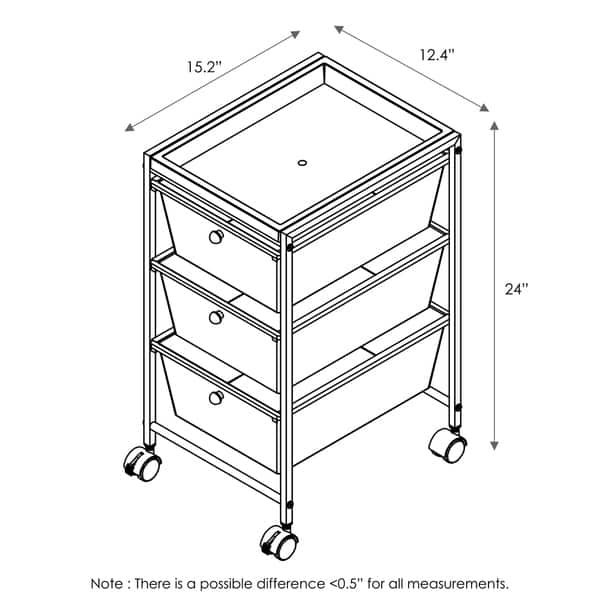 15.2"

12.4"

24"

Note : There is a possible difference <0.5" for all measurements.