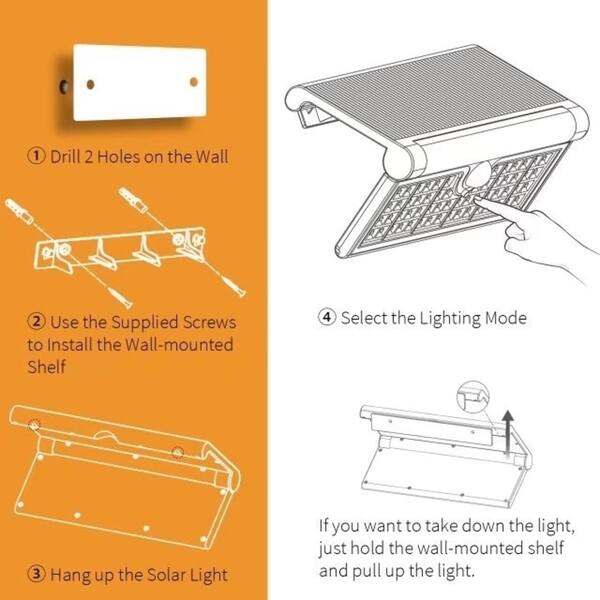 ① Drill 2 Holes on the Wall

② Use the Supplied Screws to Install the Wall-mounted Shelf

③ Hang up the Solar Light

④ Select the Lighting Mode

If you want to take down the light, just hold the wall-mounted shelf and pull up the light.