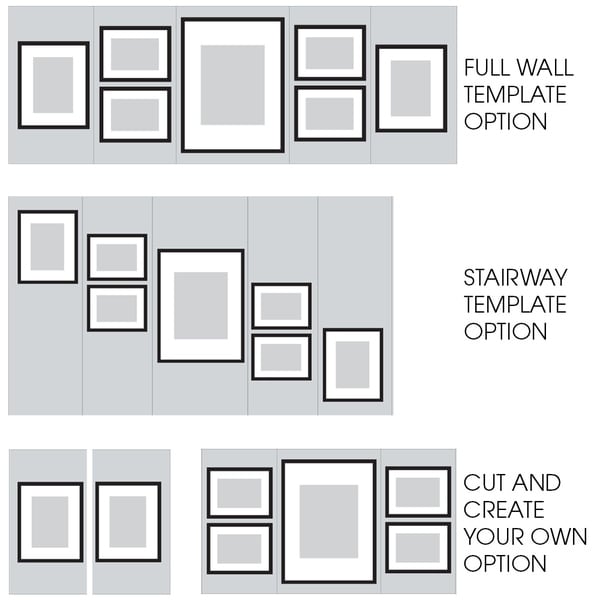 FULL WALL TEMPLATE OPTION

STAIRWAY TEMPLATE OPTION

CUT AND CREATE YOUR OWN OPTION