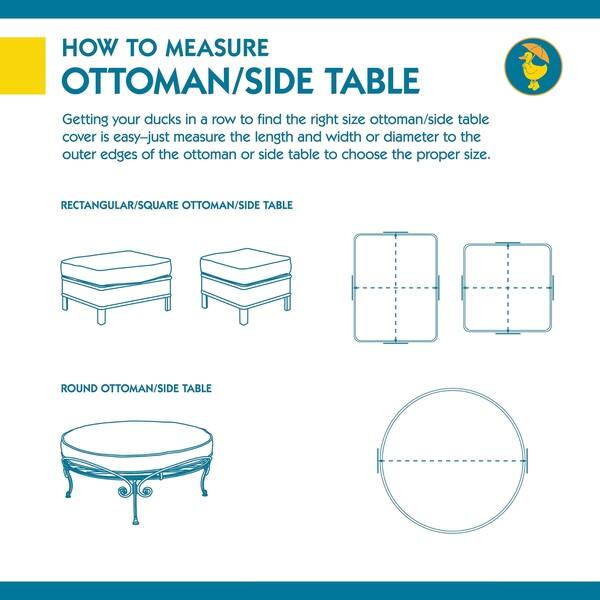 HOW TO MEASURE
OTTOMAN/SIDE TABLE

Getting your ducks in a row to find the right size ottoman/side table cover is easy–just measure the length and width or diameter to the outer edges of the ottoman or side table to choose the proper size.

RECTANGULAR/SQUARE OTTOMAN/SIDE TABLE

ROUND OTTOMAN/SIDE TABLE