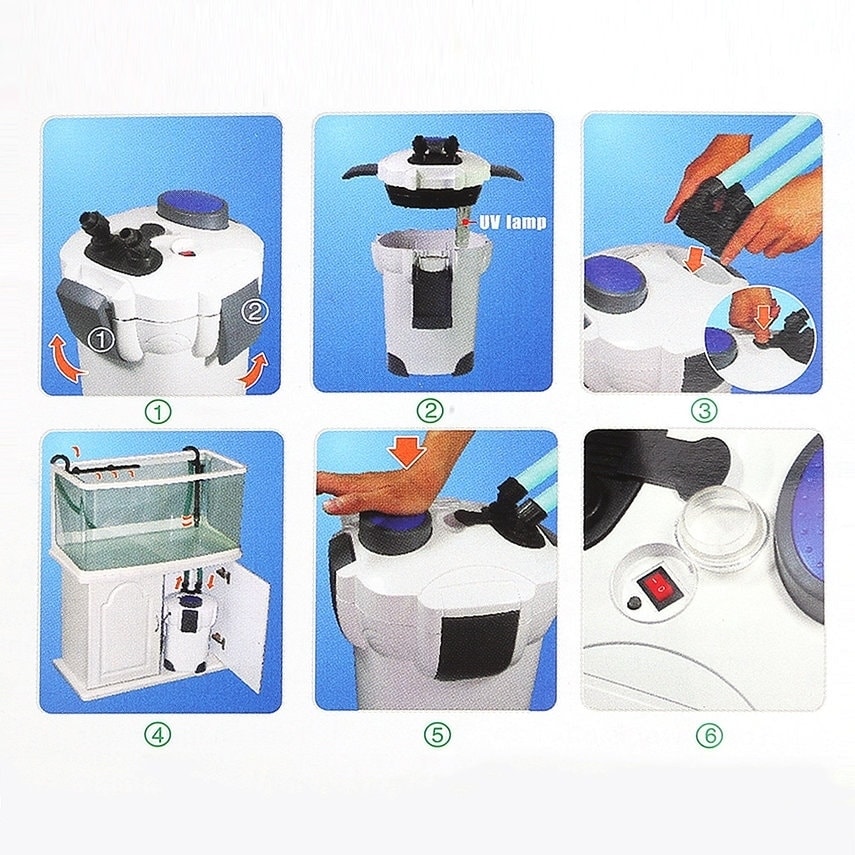 ① ②

①

UV lamp

②

③

④

⑤

⑥