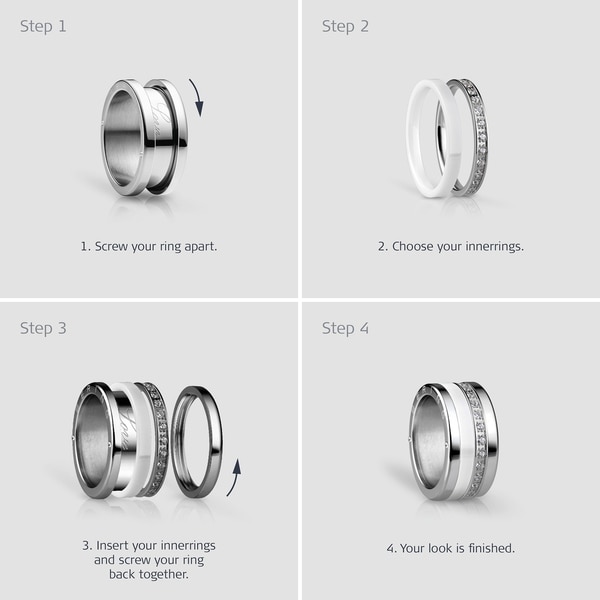 Step 1

Love

1. Screw your ring apart.

Step 2

2. Choose your innerrings.

Step 3

Love

3. Insert your innerrings and screw your ring back together.

Step 4

4. Your look is finished.