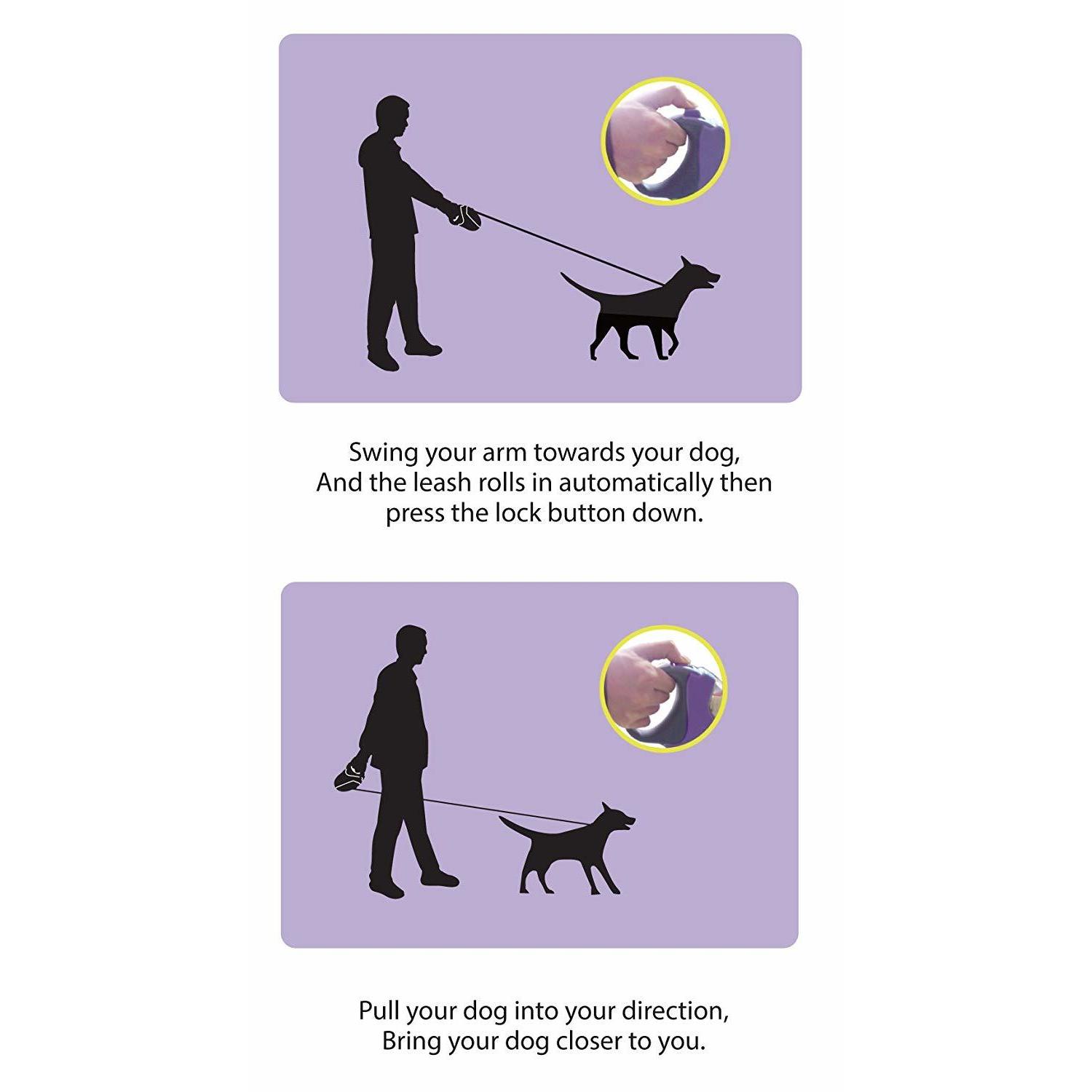 Swing your arm towards your dog,
And the leash rolls in automatically then
press the lock button down.

Pull your dog into your direction,
Bring your dog closer to you.