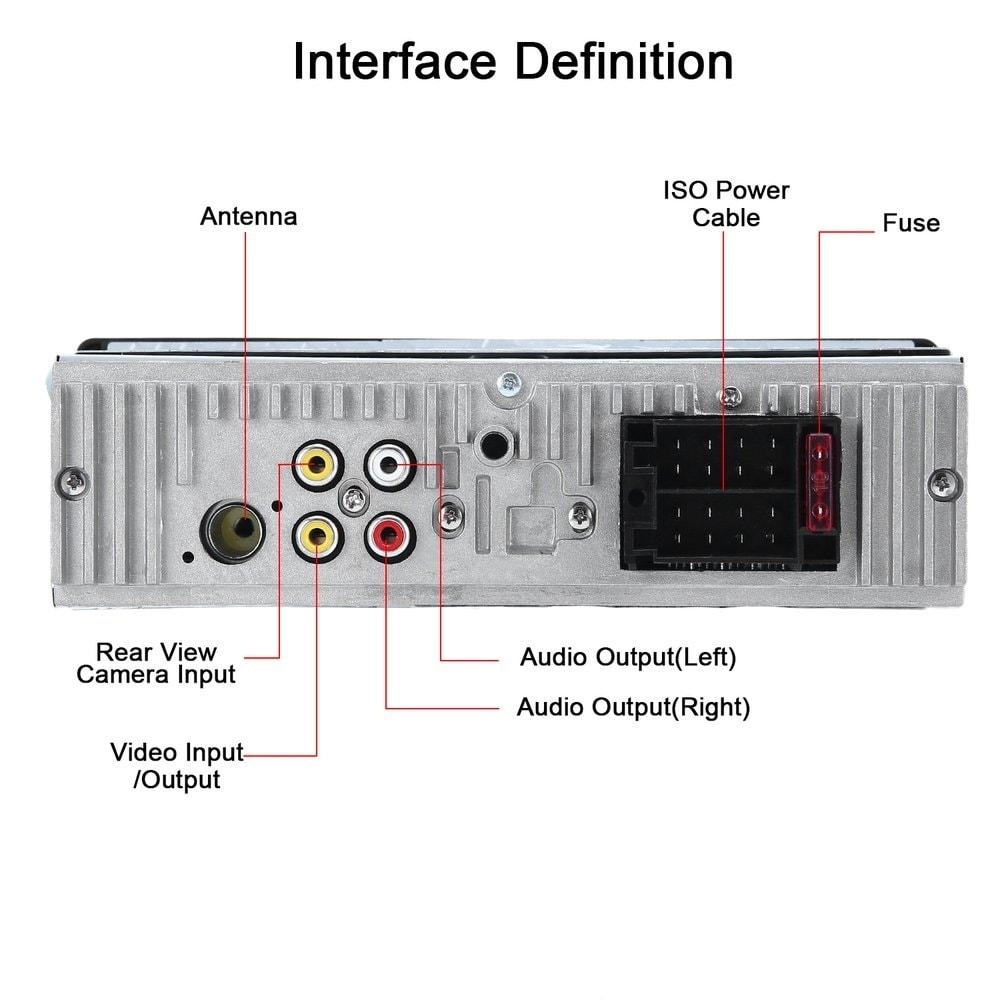 Interface Definition

Antenna

ISO Power Cable

Fuse

Rear View Camera Input

Audio Output(Left)

Audio Output(Right)

Video Input /Output