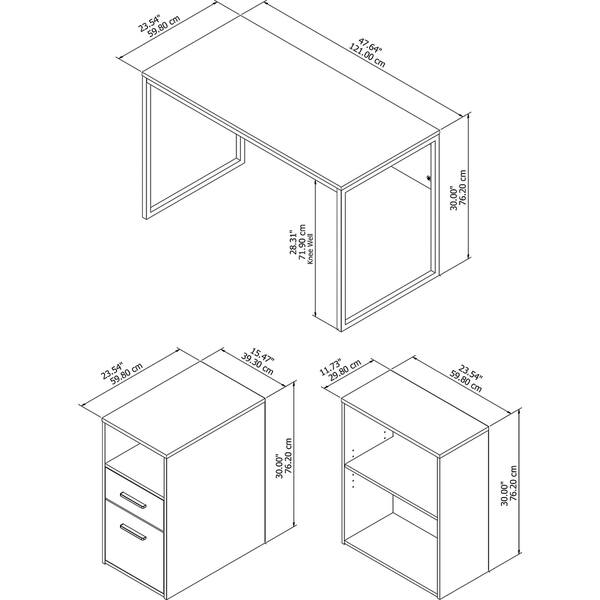 23.54"
59.80 cm

47.64"
121.00 cm

30.00"
76.20 cm

28.31"
71.90 cm
Knee Well

23.54"
59.80 cm

15.47"
39.30 cm

30.00"
76.20 cm

11.73"
29.80 cm

23.54"
59.80 cm

30.00"
76.20 cm