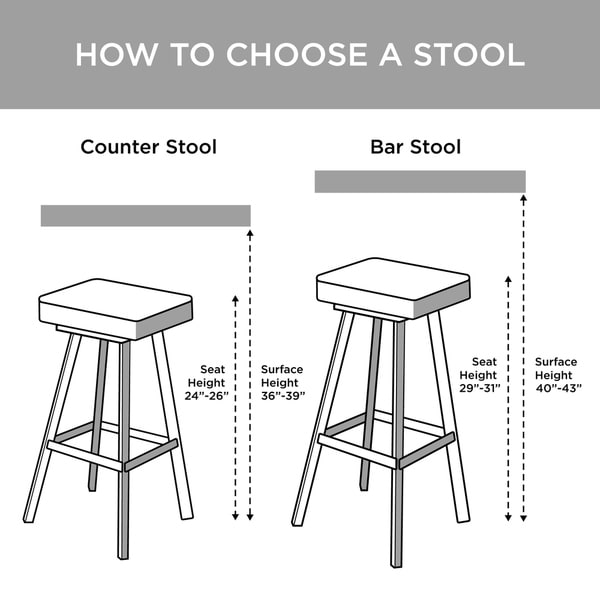 HOW TO CHOOSE A STOOL

Counter Stool

Seat Height 24"-26"

Surface Height 36"-39"

Bar Stool

Seat Height 29"-31"

Surface Height 40"-43"