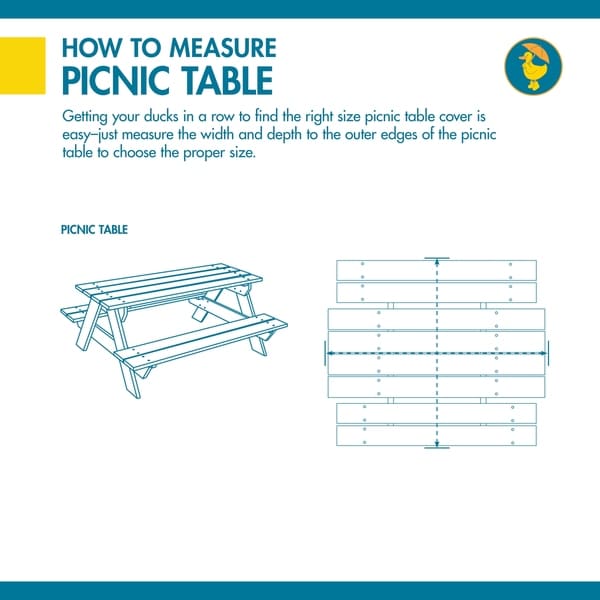 HOW TO MEASURE
PICNIC TABLE

Getting your ducks in a row to find the right size picnic table cover is easy–just measure the width and depth to the outer edges of the picnic table to choose the proper size.

PICNIC TABLE