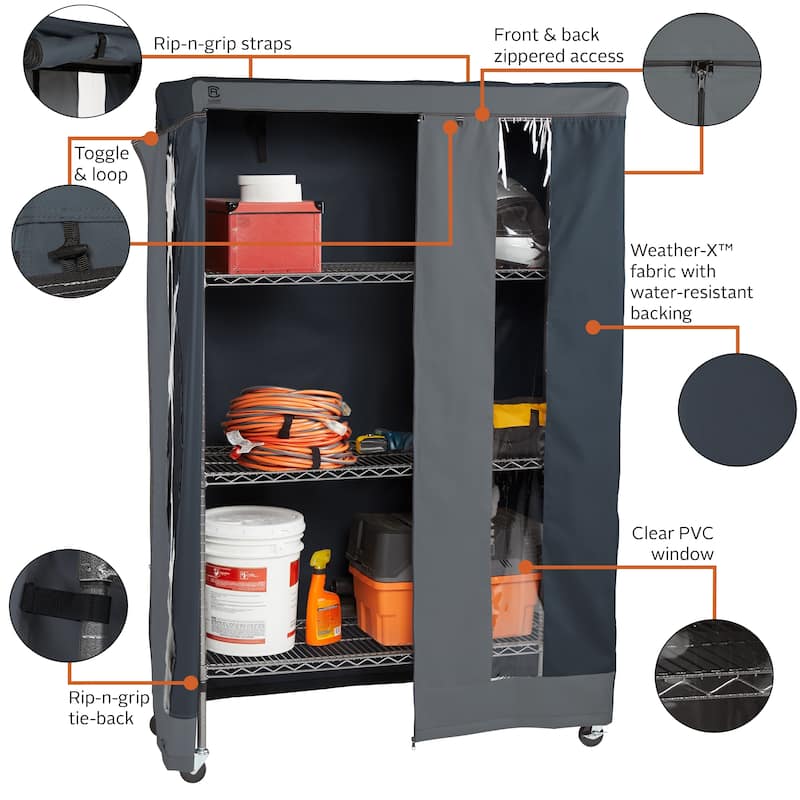 Rip-n-grip straps

Front & back zippered access

Toggle & loop

Weather-X™ fabric with water-resistant backing

Clear PVC window

Rip-n-grip tie-back