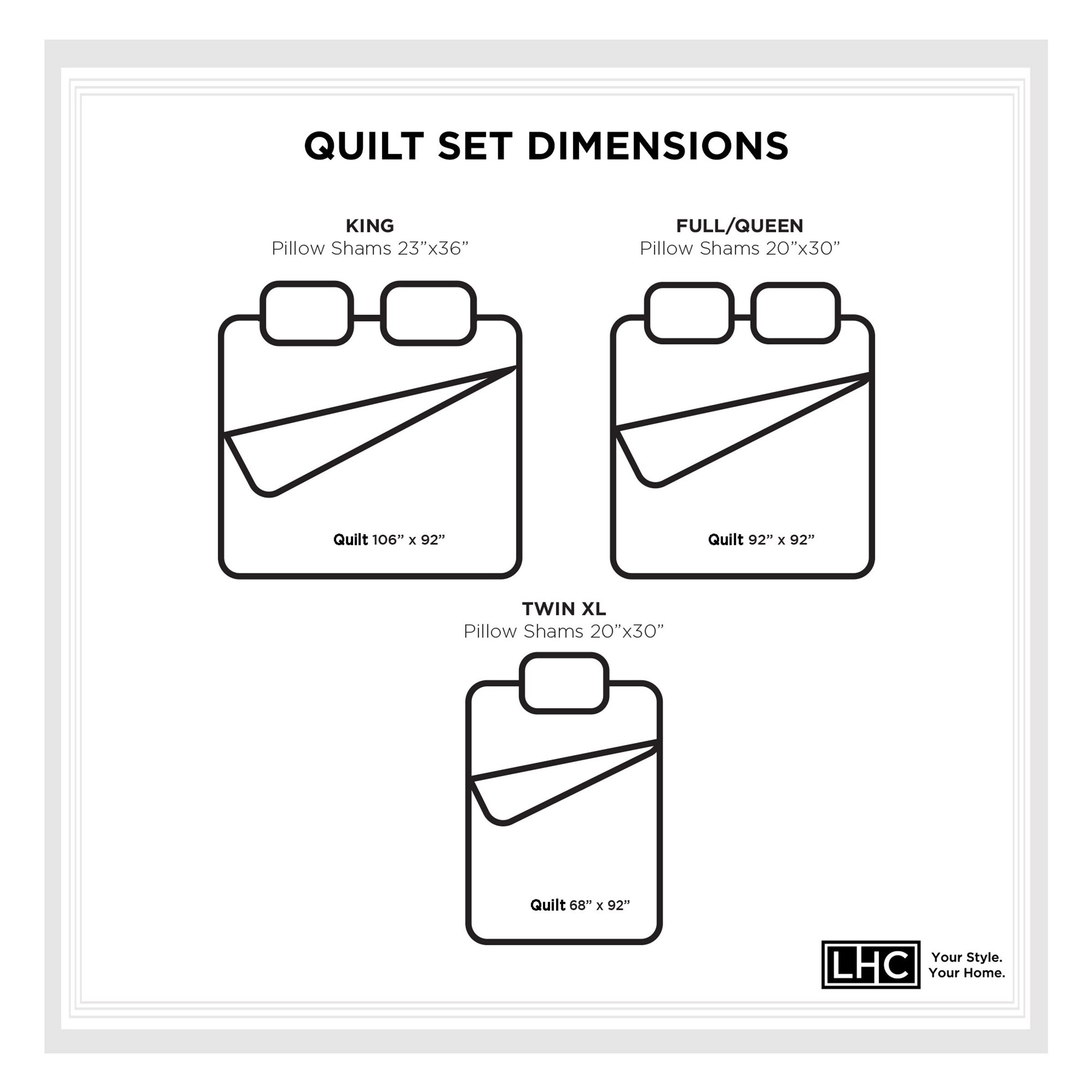 QUILT SET DIMENSIONS

KING
Pillow Shams 23”x36”

Quilt 106” x 92”

FULL/QUEEN
Pillow Shams 20”x30”

Quilt 92” x 92”

TWIN XL
Pillow Shams 20”x30”

Quilt 68” x 92”

LHC

Your Style.
Your Home.