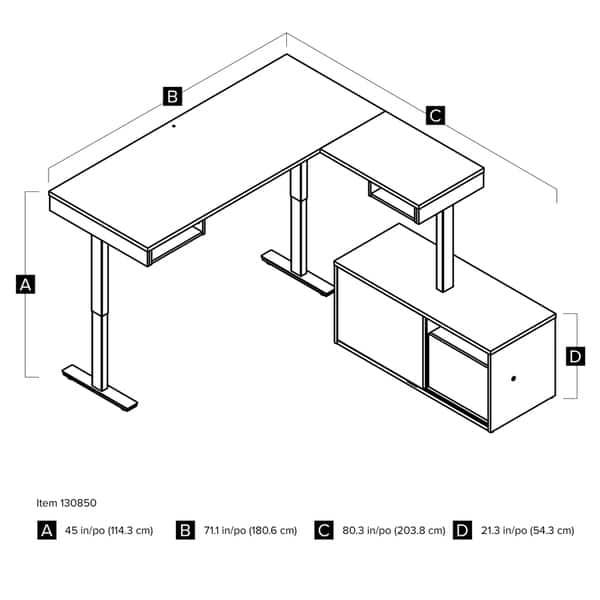 B

C

A

D

Item 130850

A 45 in/po (114.3 cm) B 71.1 in/po (180.6 cm) C 80.3 in/po (203.8 cm) D 21.3 in/po (54.3 cm)