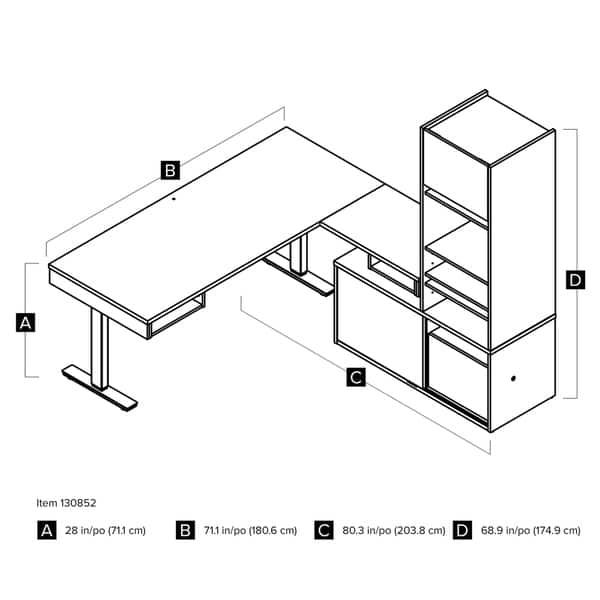 B

A

D

C

Item 130852

A 28 in/po (71.1 cm)

B 71.1 in/po (180.6 cm)

C 80.3 in/po (203.8 cm)

D 68.9 in/po (174.9 cm)