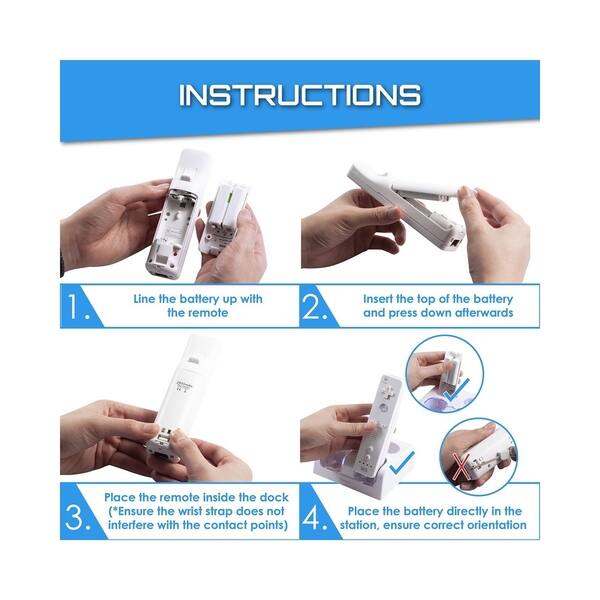 INSTRUCTIONS

1. Line the battery up with the remote

2. Insert the top of the battery and press down afterwards

3. Place the remote inside the dock (*Ensure the wrist strap does not interfere with the contact points)

4. Place the battery directly in the station, ensure correct orientation