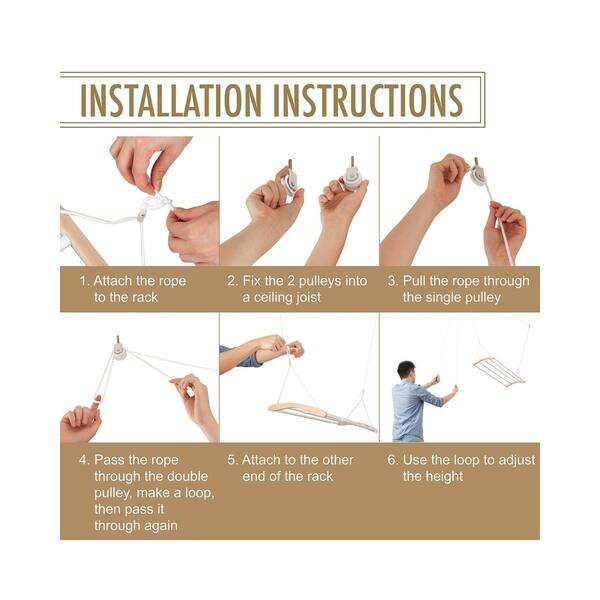 INSTALLATION INSTRUCTIONS

1. Attach the rope to the rack

2. Fix the 2 pulleys into a ceiling joist

3. Pull the rope through the single pulley

4. Pass the rope through the double pulley, make a loop, then pass it through again

5. Attach to the other end of the rack

6. Use the loop to adjust the height