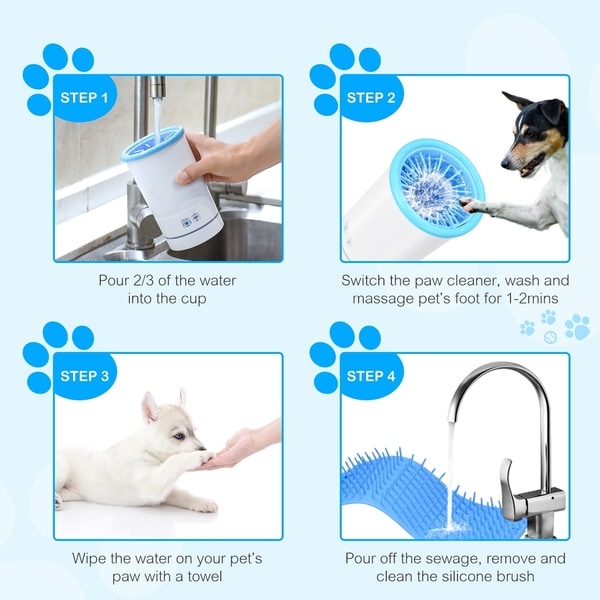 STEP 1

Pour 2/3 of the water into the cup

STEP 2

Switch the paw cleaner, wash and massage pet's foot for 1-2mins

STEP 3

Wipe the water on your pet's paw with a towel

STEP 4

Pour off the sewage, remove and clean the silicone brush