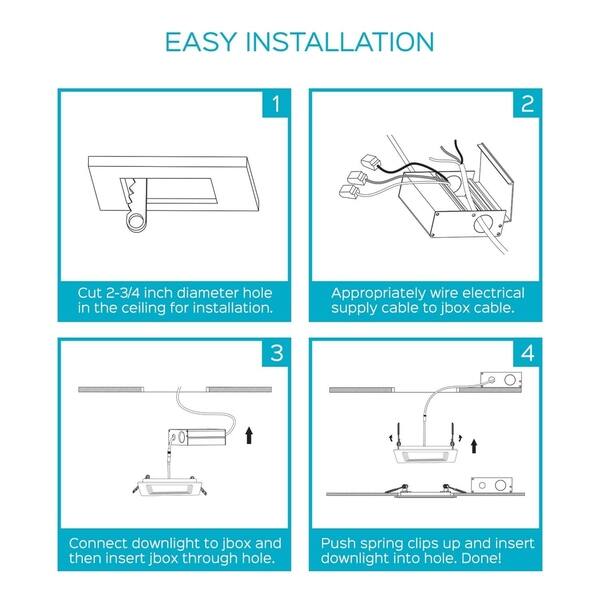 EASY INSTALLATION

1

Cut 2-3/4 inch diameter hole in the ceiling for installation.

2

Appropriately wire electrical supply cable to jbox cable.

3

Connect downlight to jbox and then insert jbox through hole.

4

Push spring clips up and insert downlight into hole. Done!