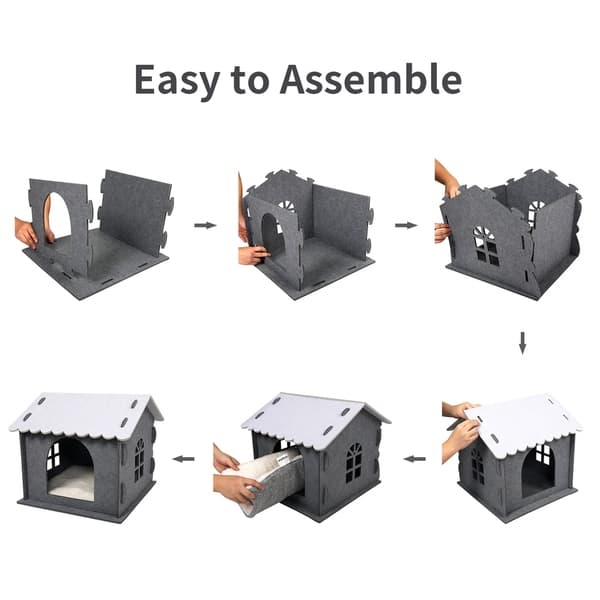 Easy to Assemble