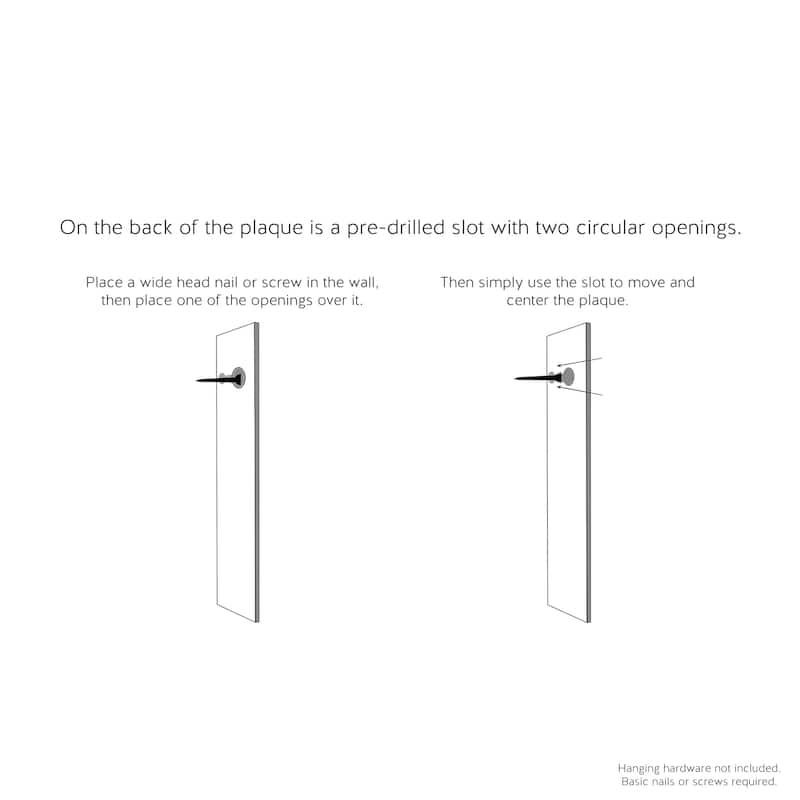 On the back of the plaque is a pre-drilled slot with two circular openings.

Place a wide head nail or screw in the wall, then place one of the openings over it.

Then simply use the slot to move and center the plaque.

Hanging hardware not included. Basic nails or screws required.