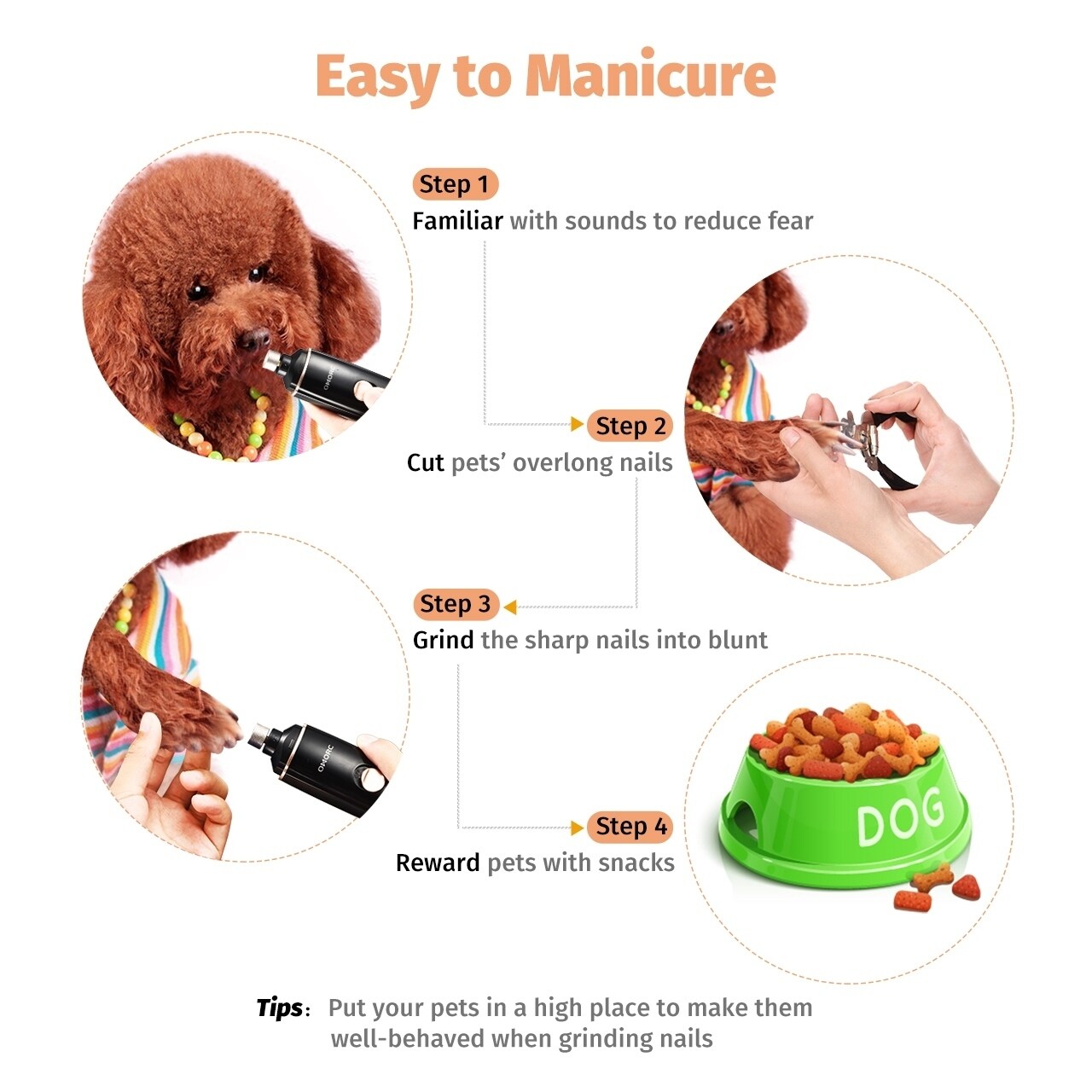 Easy to Manicure

Step 1
Familiar with sounds to reduce fear

OMORC

Step 2
Cut pets' overlong nails

Step 3
Grind the sharp nails into blunt

OMORC

Step 4
Reward pets with snacks

DOG

Tips: Put your pets in a high place to make them well-behaved when grinding nails