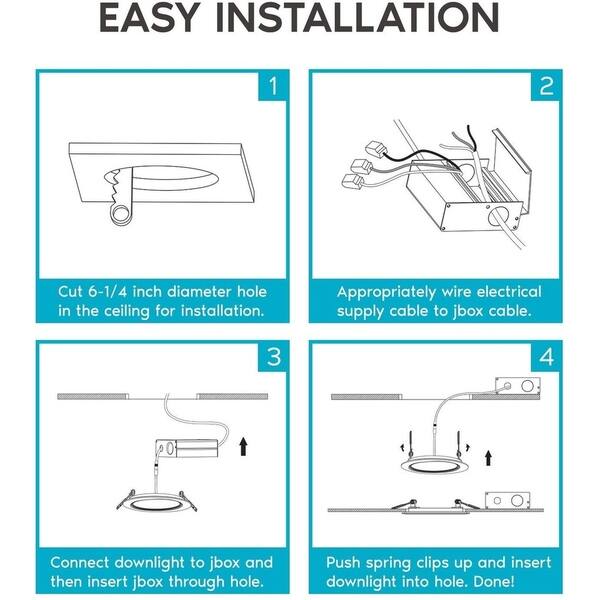 EASY INSTALLATION

1

Cut 6-1/4 inch diameter hole in the ceiling for installation.

2

Appropriately wire electrical supply cable to jbox cable.

3

Connect downlight to jbox and then insert jbox through hole.

4

Push spring clips up and insert downlight into hole. Done!