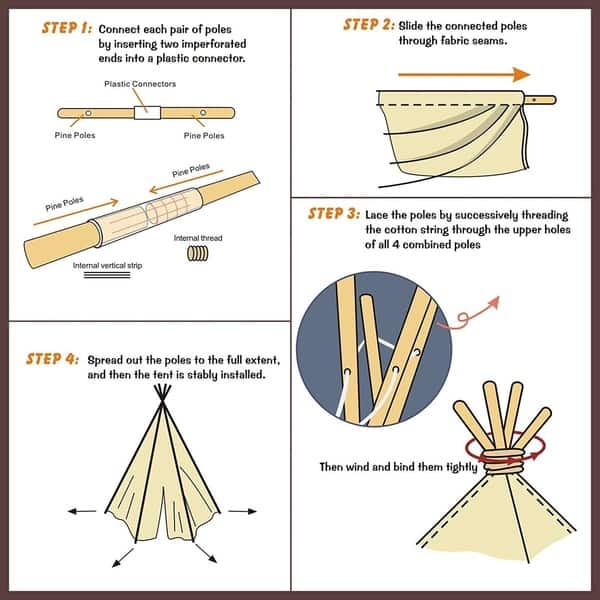 STEP 1: Connect each pair of poles by inserting two imperforated ends into a plastic connector.

Plastic Connectors

Pine Poles

Pine Poles

Pine Poles

Pine Poles

Internal thread

Internal vertical strip

STEP 2: Slide the connected poles through fabric seams.

STEP 3: Lace the poles by successively threading the cotton string through the upper holes of all 4 combined poles

Then wind and bind them tightly

STEP 4: Spread out the poles to the full extent, and then the tent is stably installed.