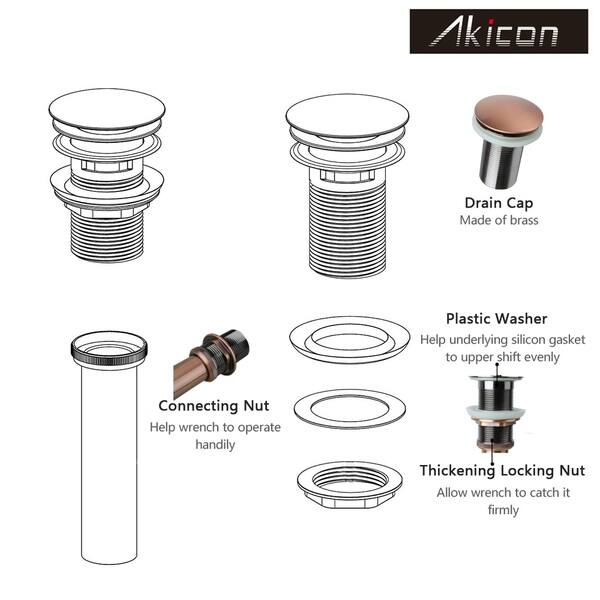 Akicon

Drain Cap
Made of brass

Plastic Washer
Help underlying silicon gasket to upper shift evenly

Connecting Nut
Help wrench to operate handily

Thickening Locking Nut
Allow wrench to catch it firmly