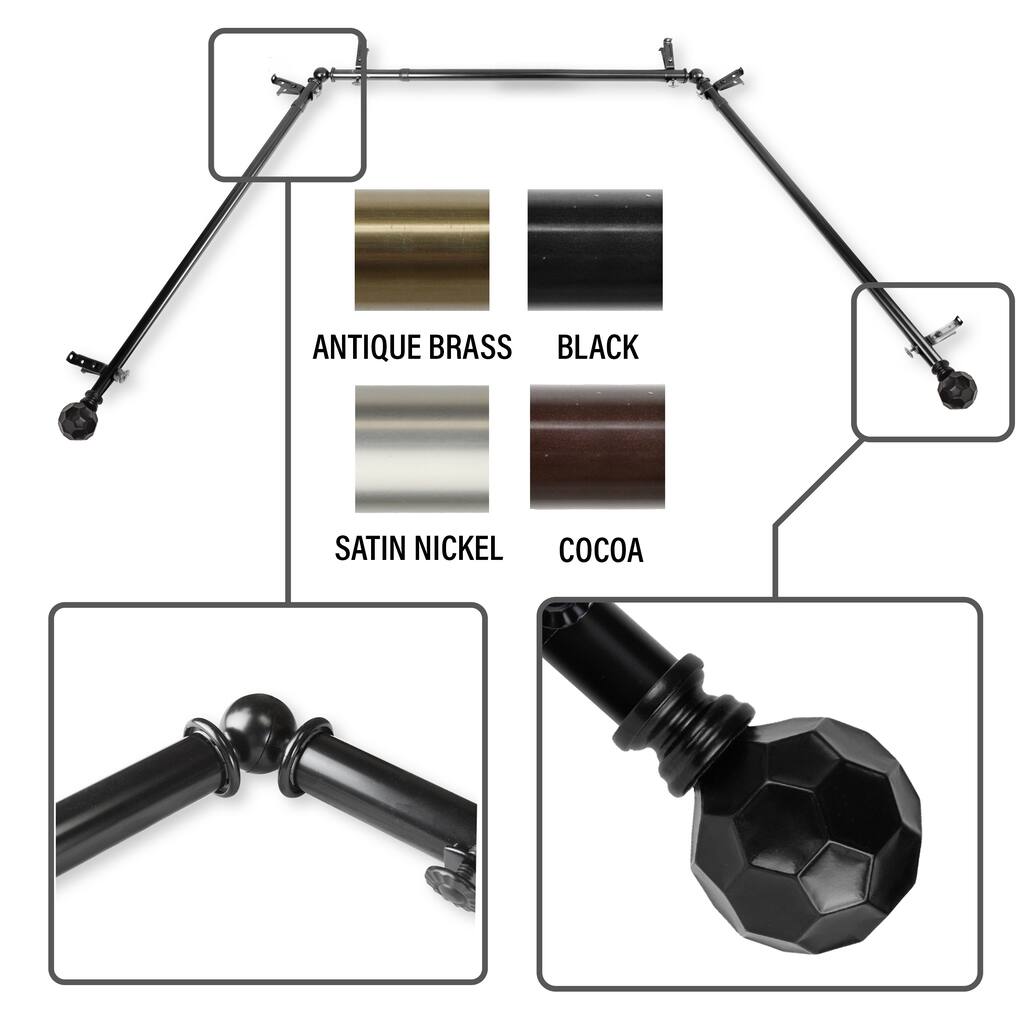 ANTIQUE BRASS
BLACK
SATIN NICKEL
COCOA