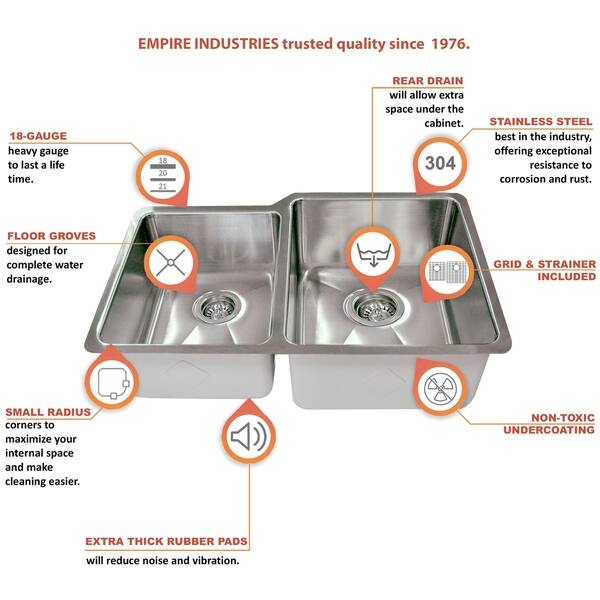 EMPIRE INDUSTRIES trusted quality since 1976.

REAR DRAIN
will allow extra space under the cabinet.

18-GAUGE
heavy gauge to last a life time.

18
20
21

STAINLESS STEEL
best in the industry, offering exceptional resistance to corrosion and rust.

304

FLOOR GROVES
designed for complete water drainage.

GRID & STRAINER INCLUDED

SMALL RADIUS
corners to maximize your internal space and make cleaning easier.

NON-TOXIC UNDERCOATING

EXTRA THICK RUBBER PADS
will reduce noise and vibration.