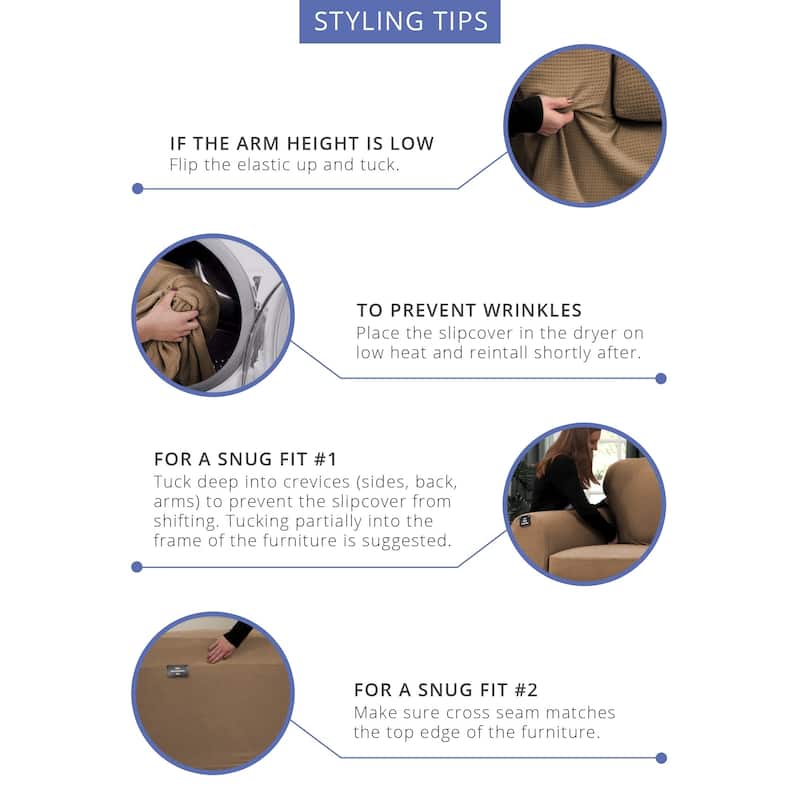 STYLING TIPS

IF THE ARM HEIGHT IS LOW
Flip the elastic up and tuck.

TO PREVENT WRINKLES
Place the slipcover in the dryer on low heat and reintall shortly after.

FOR A SNUG FIT #1
Tuck deep into crevices (sides, back, arms) to prevent the slipcover from shifting. Tucking partially into the frame of the furniture is suggested.

FOR A SNUG FIT #2
Make sure cross seam matches the top edge of the furniture.