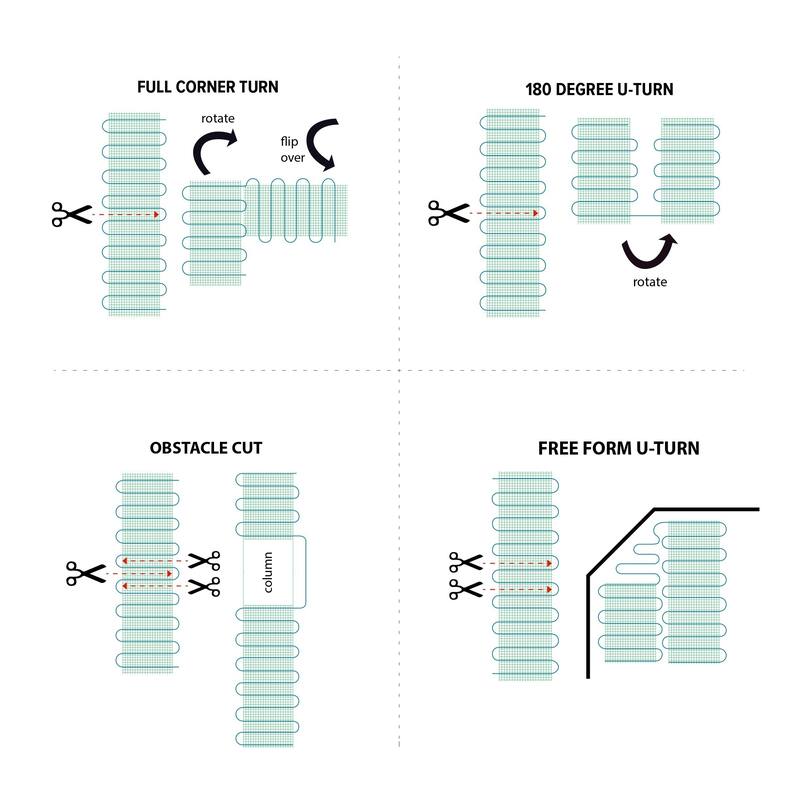 FULL CORNER TURN

rotate

flip over

180 DEGREE U-TURN

rotate

OBSTACLE CUT

column

FREE FORM U-TURN