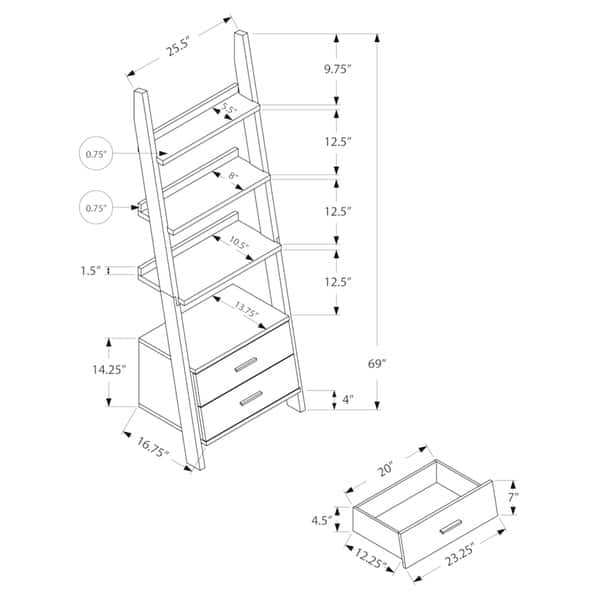 25.5"
9.75"
5.5"
12.5"
0.75"
8"
12.5"
0.75"
10.5"
1.5"
12.5"
13.75"
14.25"
69"
4"
16.75"
20"
7"
4.5"
12.25"
23.25"