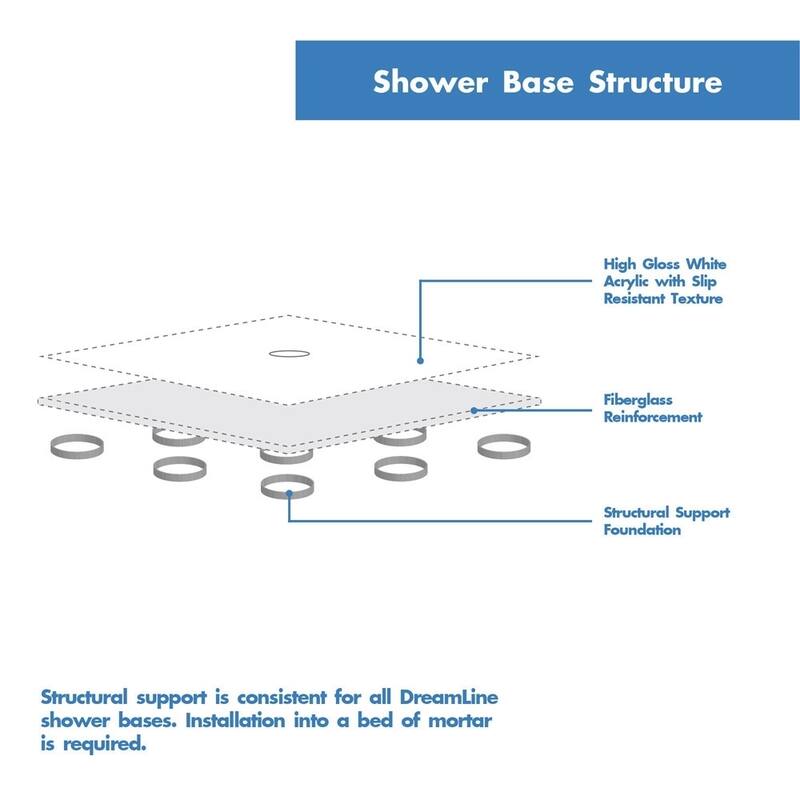 Shower Base Structure

High Gloss White Acrylic with Slip Resistant Texture

Fiberglass Reinforcement

Structural Support Foundation

Structural support is consistent for all DreamLine shower bases. Installation into a bed of mortar is required.