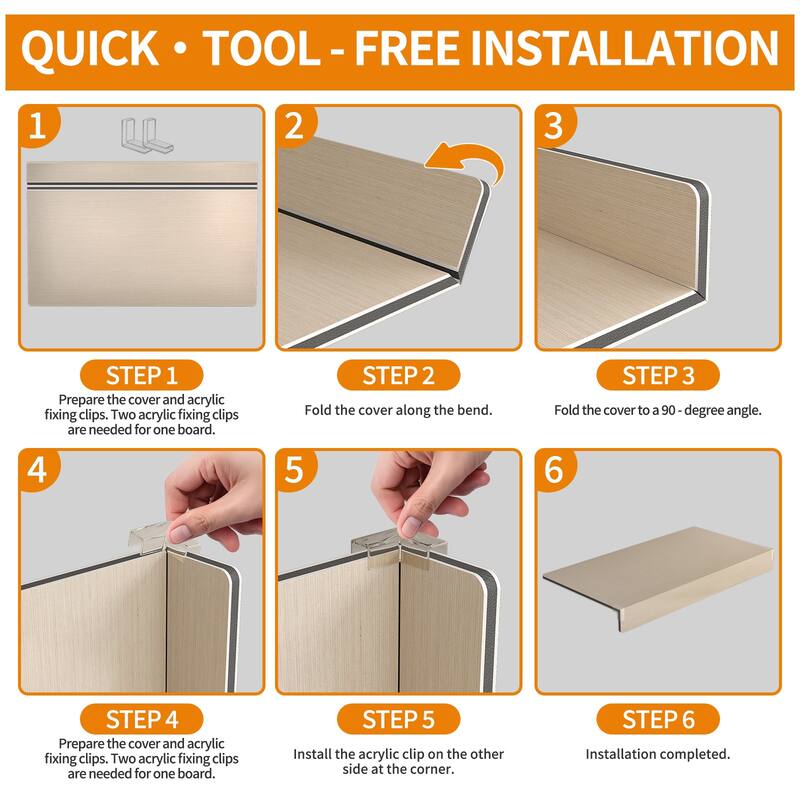 QUICK • TOOL - FREE INSTALLATION

1

STEP 1

Prepare the cover and acrylic fixing clips. Two acrylic fixing clips are needed for one board.

2

STEP 2

Fold the cover along the bend.

3

STEP 3

Fold the cover to a 90 - degree angle.

4

STEP 4

Prepare the cover and acrylic fixing clips. Two acrylic fixing clips are needed for one board.

5

STEP 5

Install the acrylic clip on the other side at the corner.

6

STEP 6

Installation completed.