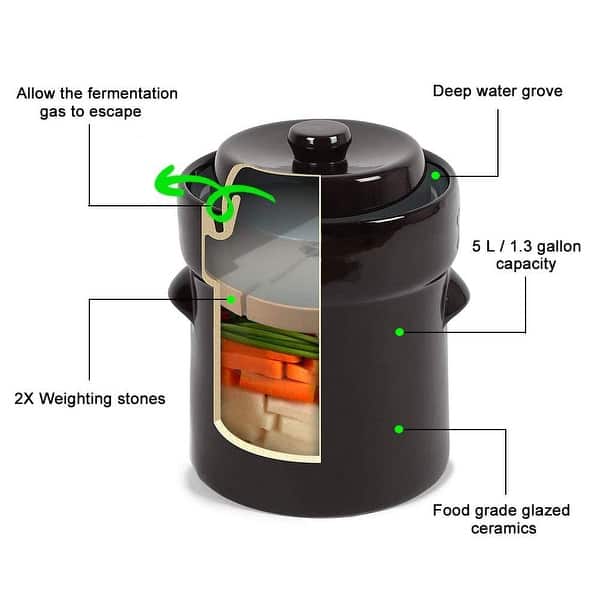 Allow the fermentation gas to escape

Deep water grove

5 L / 1.3 gallon capacity

2X Weighting stones

Food grade glazed ceramics