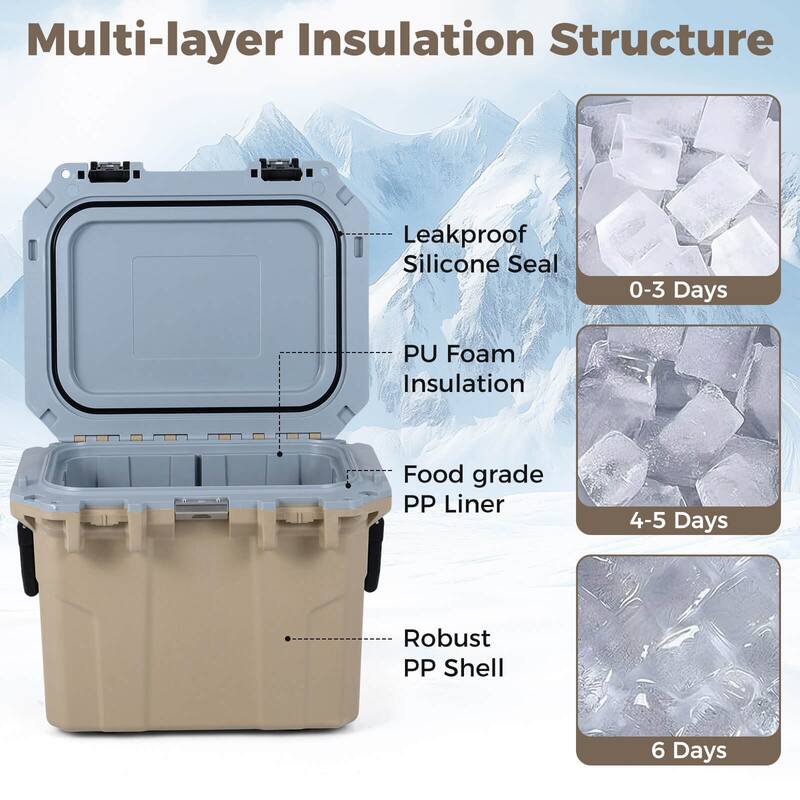 Multi-layer Insulation Structure

Leakproof Silicone Seal

PU Foam Insulation

Food grade PP Liner

Robust PP Shell

0-3 Days

4-5 Days

6 Days