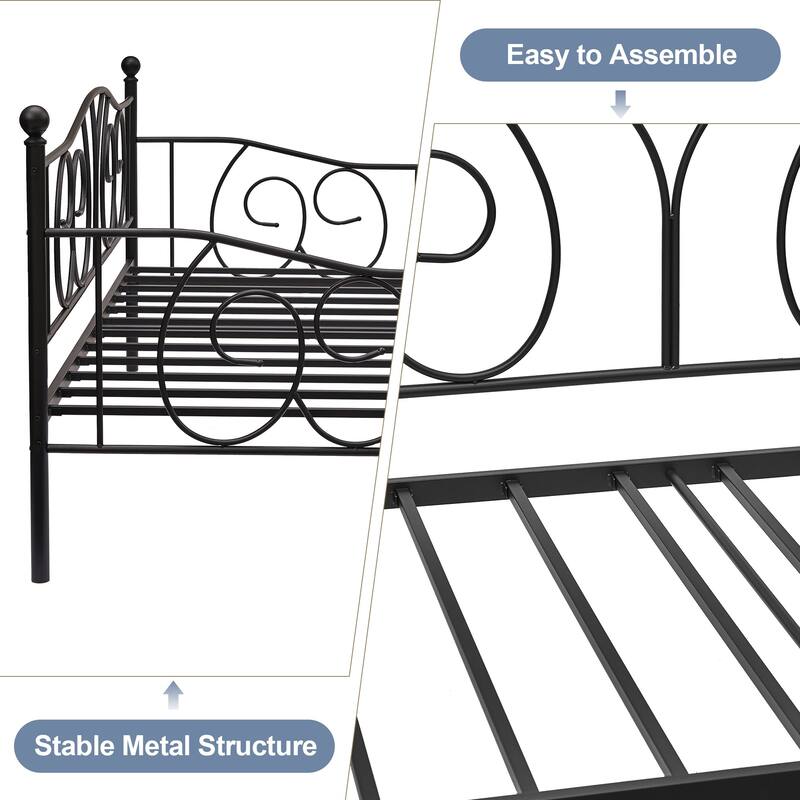 Easy to Assemble

Stable Metal Structure