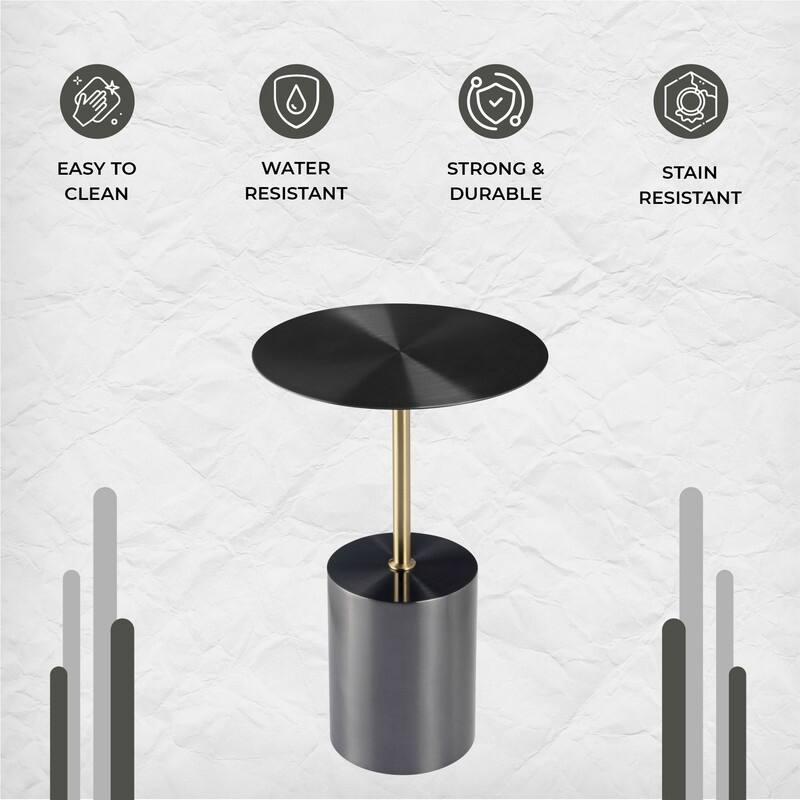 EASY TO CLEAN

WATER RESISTANT

STRONG & DURABLE

STAIN RESISTANT